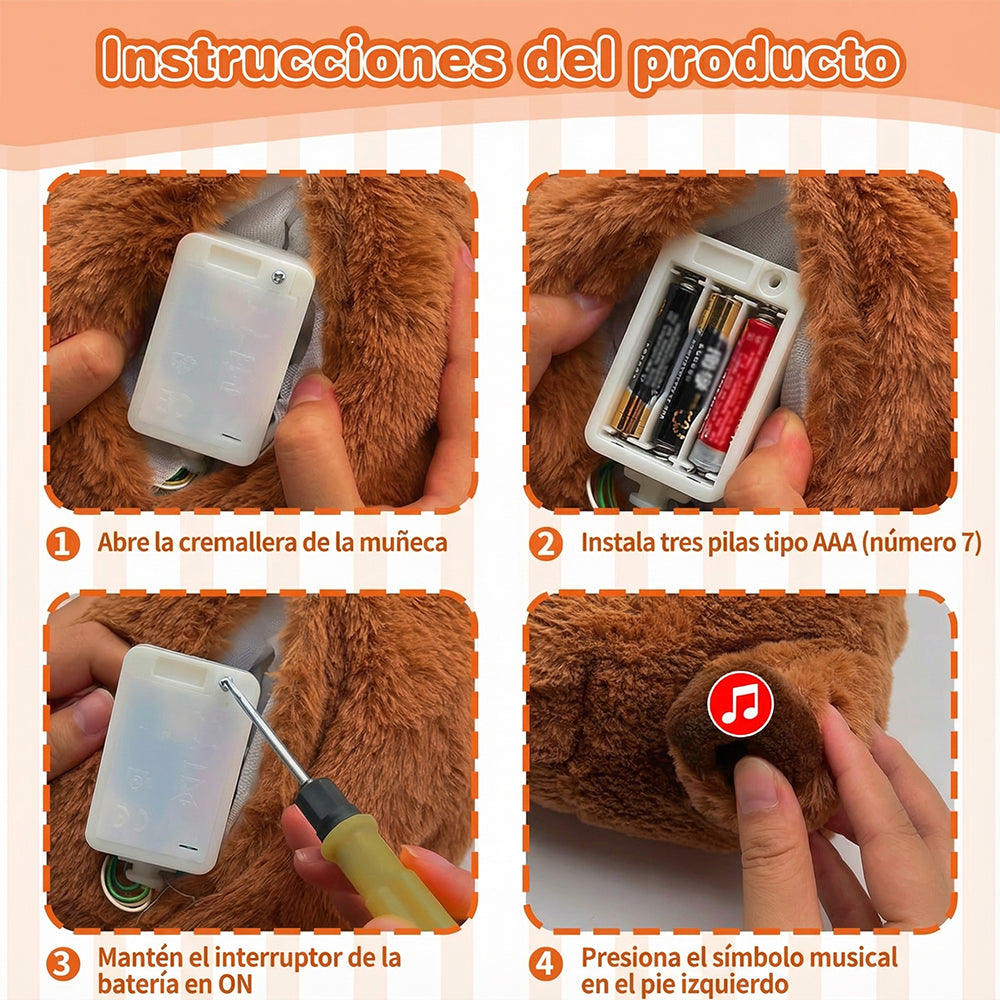 Instrucciones del producto

1 Abre la cremallera de la muñeca

2 Instala tres pilas tipo AAA (número 7)

3 Mantén el interruptor de la batería en ON

4 Presiona el símbolo musical en el pie izquierdo