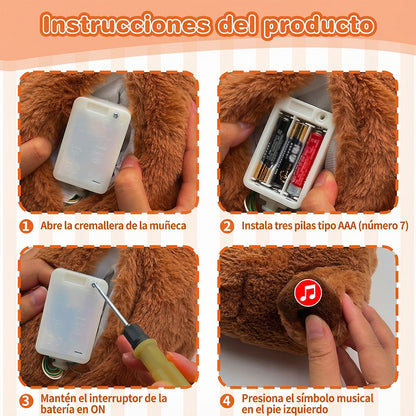 Instrucciones del producto

1 Abre la cremallera de la muñeca

2 Instala tres pilas tipo AAA (número 7)

3 Mantén el interruptor de la batería en ON

4 Presiona el símbolo musical en el pie izquierdo